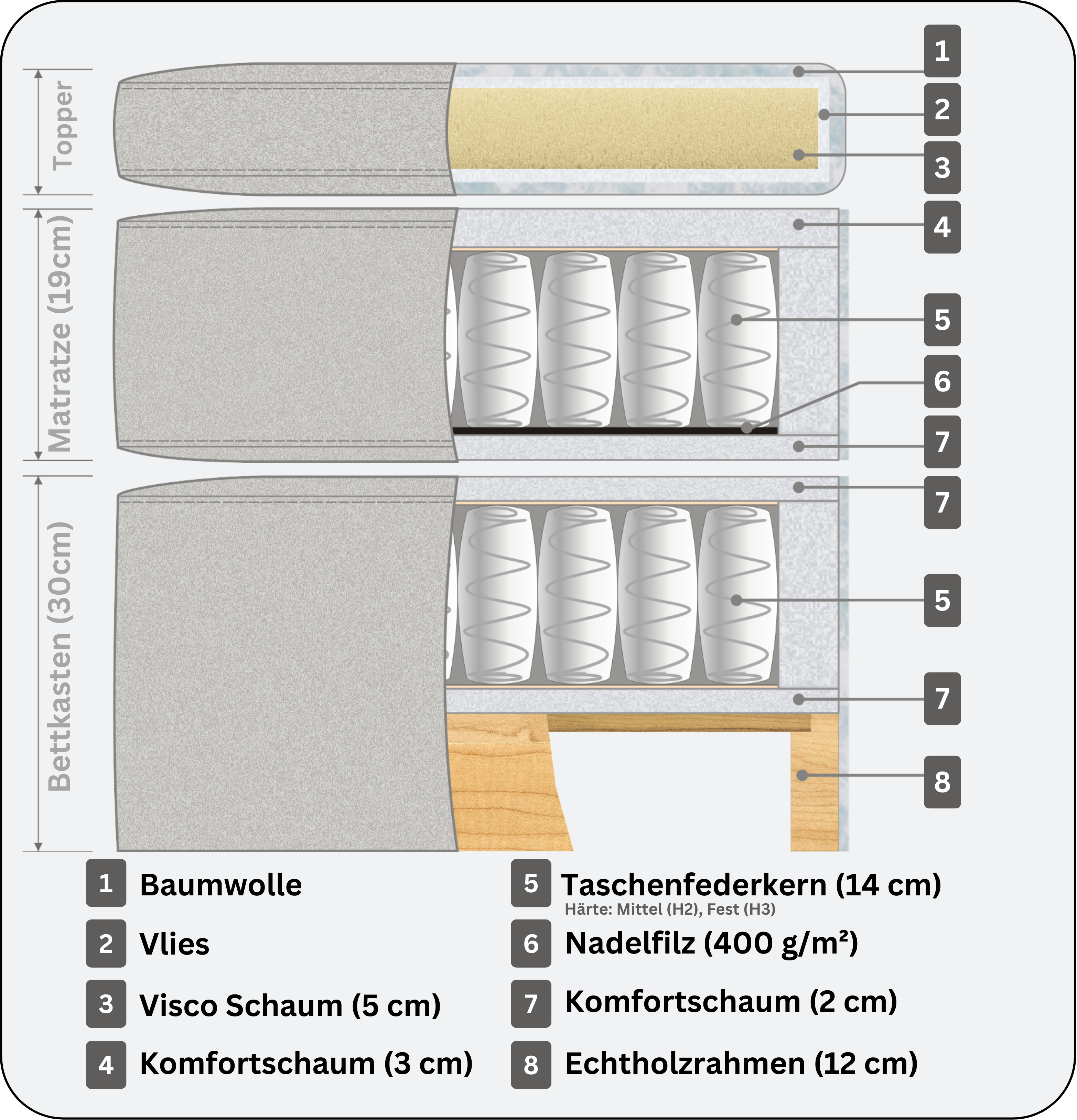 Topper

Matratze (19cm)

Bettkasten (30cm)

1
2
3
4
5
6
7
7
5
7
8

1 Baumwolle

2 Vlies

3 Visco Schaum (5 cm)

4 Komfortschaum (3 cm)

5 Taschenfederkern (14 cm)
Härte: Mittel (H2), Fest (H3)

6 Nadelfilz (400 g/m²)

7 Komfortschaum (2 cm)

8 Echtholzrahmen (12 cm)